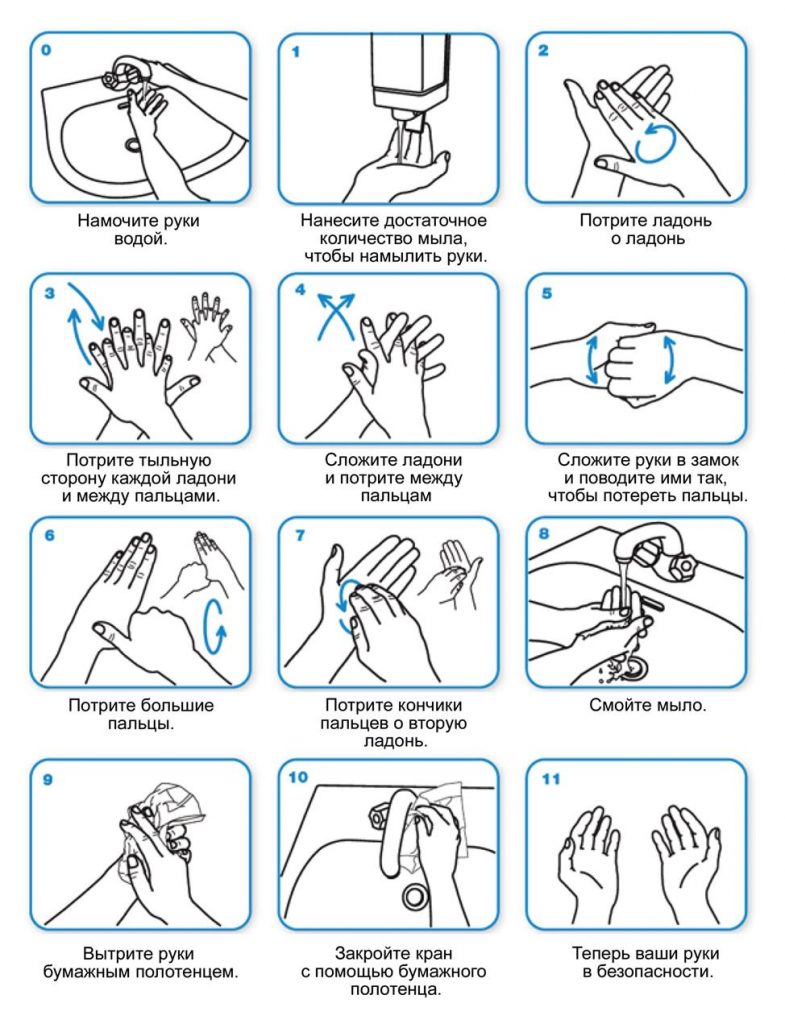 0

Намочите руки водой.

1

Нанесите достаточное количество мыла, чтобы намылить руки.

2

Потрите ладонь о ладонь

3

Потрите тыльную сторону каждой ладони и между пальцами.

4

Сложите ладони и потрите между пальцам

5

Сложите руки в замок и поводите ими так, чтобы потереть пальцы.

6

Потрите большие пальцы.

7

Потрите кончики пальцев о вторую ладонь.

8

Смойте мыло.

9

Вытрите руки бумажным полотенцем.

10

Закройте кран с помощью бумажного полотенца.

11

Теперь ваши руки в безопасности.